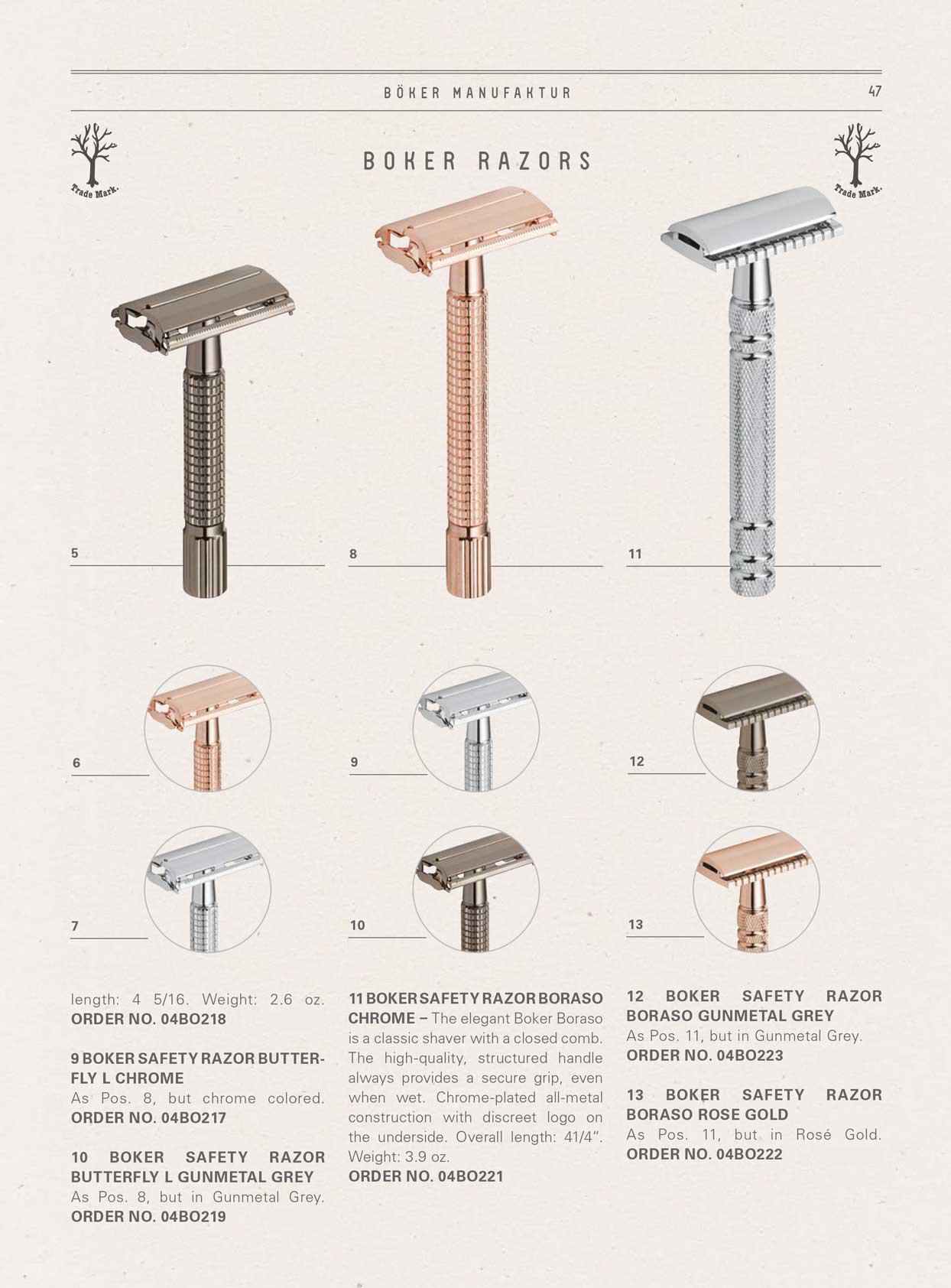 BÖKER MANUFAKTUR

47

Trade Mark.

BOKER RAZORS

Trade Mark.

5

8

11

6

9

12

7

10

13

length: 4 5/16. Weight: 2.6 oz. **ORDER NO. 04BO218**

**9 BOKER SAFETY RAZOR BUTTERFLY L CHROME**
As Pos. 8, but chrome colored. **ORDER NO. 04BO217**

**10 BOKER SAFETY RAZOR BUTTERFLY L GUNMETAL GREY**
As Pos. 8, but in Gunmetal Grey. **ORDER NO. 04BO219**

**11 BOKER SAFETY RAZOR BORASO CHROME –** The elegant Boker Boraso is a classic shaver with a closed comb. The high-quality, structured handle always provides a secure grip, even when wet. Chrome-plated all-metal construction with discreet logo on the underside. Overall length: 41/4". Weight: 3.9 oz.
**ORDER NO. 04BO221**

**12 BOKER SAFETY RAZOR BORASO GUNMETAL GREY**
As Pos. 11, but in Gunmetal Grey.
**ORDER NO. 04BO223**

**13 BOKER SAFETY RAZOR BORASO ROSE GOLD**
As Pos. 11, but in Rosé Gold.
**ORDER NO. 04BO222**